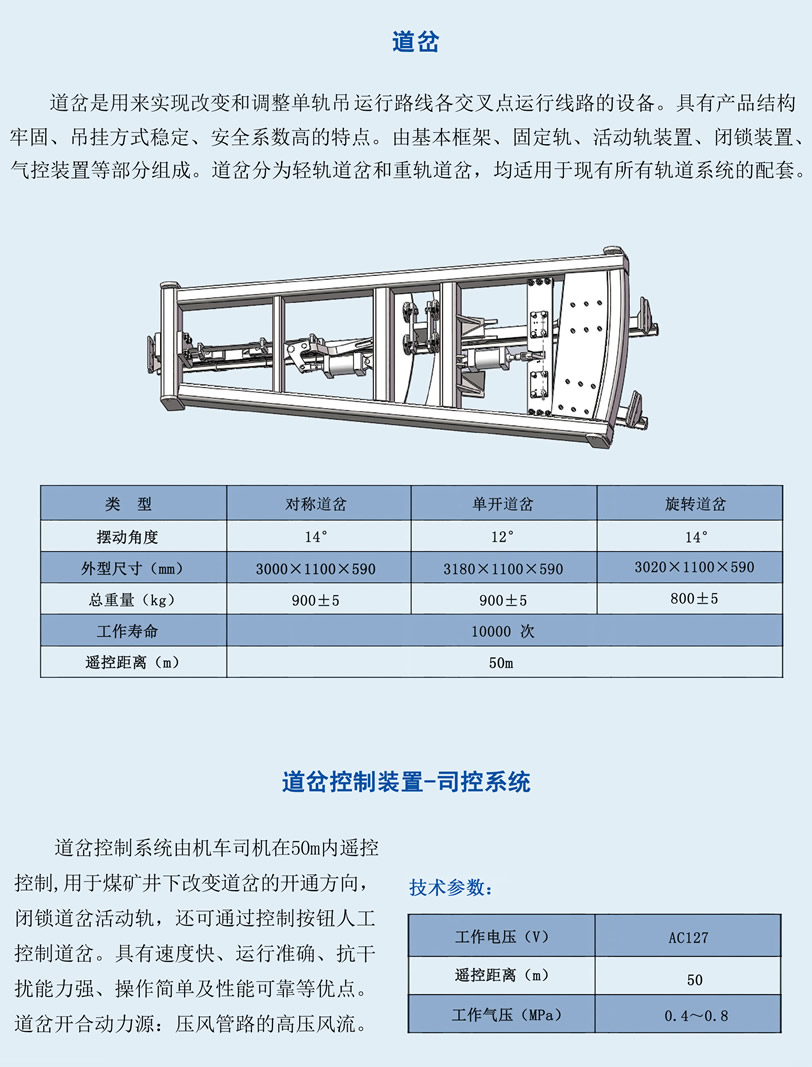 道岔

道岔是用来实现改变和调整单轨吊运行路线各交叉点运行线路的设备。具有产品结构牢固、吊挂方式稳定、安全系数高的特点。由基本框架、固定轨、活动轨装置、闭锁装置、气控装置等部分组成。道岔分为轻轨道岔和重轨道岔，均适用于现有所有轨道系统的配套。

| 类 型 | 对称道岔 | 单开道岔 | 旋转道岔 |
|---|---|---|---|
| 摆动角度 | 14° | 12° | 14° |
| 外型尺寸（mm） | 3000×1100×590 | 3180×1100×590 | 3020×1100×590 |
| 总重量（kg） | 900±5 | 900±5 | 800±5 |
| 工作寿命 | 10000 次 | | |
| 遥控距离（m） | 50m | | |

道岔控制装置-司控系统

道岔控制系统由机车司机在50m内遥控控制,用于煤矿井下改变道岔的开通方向，闭锁道岔活动轨，还可通过控制按钮人工控制道岔。具有速度快、运行准确、抗干扰能力强、操作简单及性能可靠等优点。道岔开合动力源：压风管路的高压风流。

技术参数：

| 工作电压（V） | AC127 |
|---|---|
| 遥控距离（m） | 50 |
| 工作气压（MPa） | 0.4～0.8 |