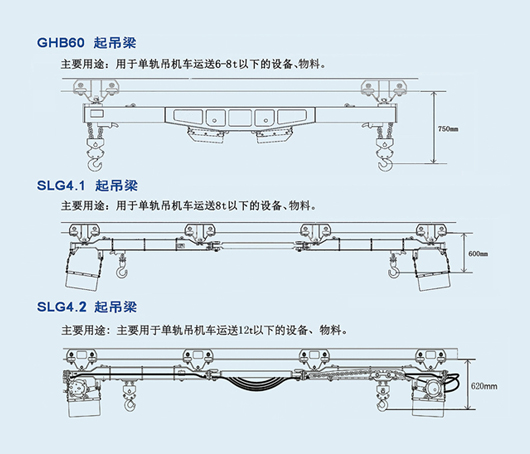 GHB60 起吊梁

主要用途：用于单轨吊机车运送6-8t以下的设备、物料。

750mm

SLG4.1 起吊梁

主要用途：用于单轨吊机车运送8t以下的设备、物料。

600mm

SLG4.2 起吊梁

主要用途：主要用于单轨吊机车运送12t以下的设备、物料。

620mm